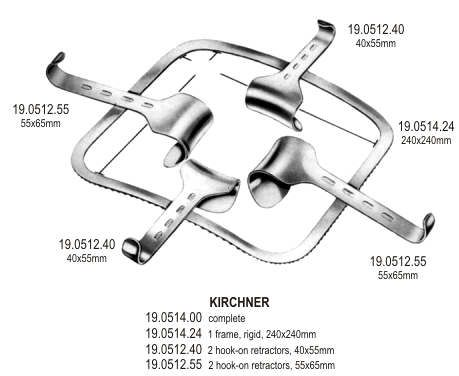 19.0512.40
40x55mm

19.0512.55
55x65mm

19.0514.24
240x240mm

19.0512.40
40x55mm

19.0512.55
55x65mm

KIRCHNER
19.0514.00 complete
19.0514.24 1 frame, rigid, 240x240mm
19.0512.40 2 hook-on retractors, 40x55mm
19.0512.55 2 hook-on retractors, 55x65mm